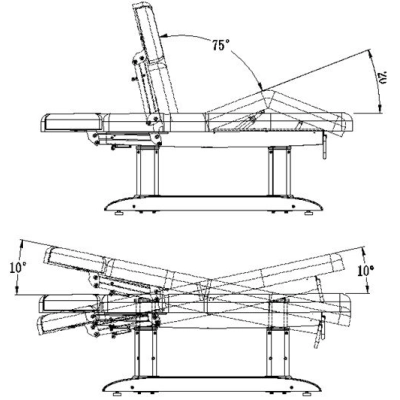 75°

20°

10°

10°